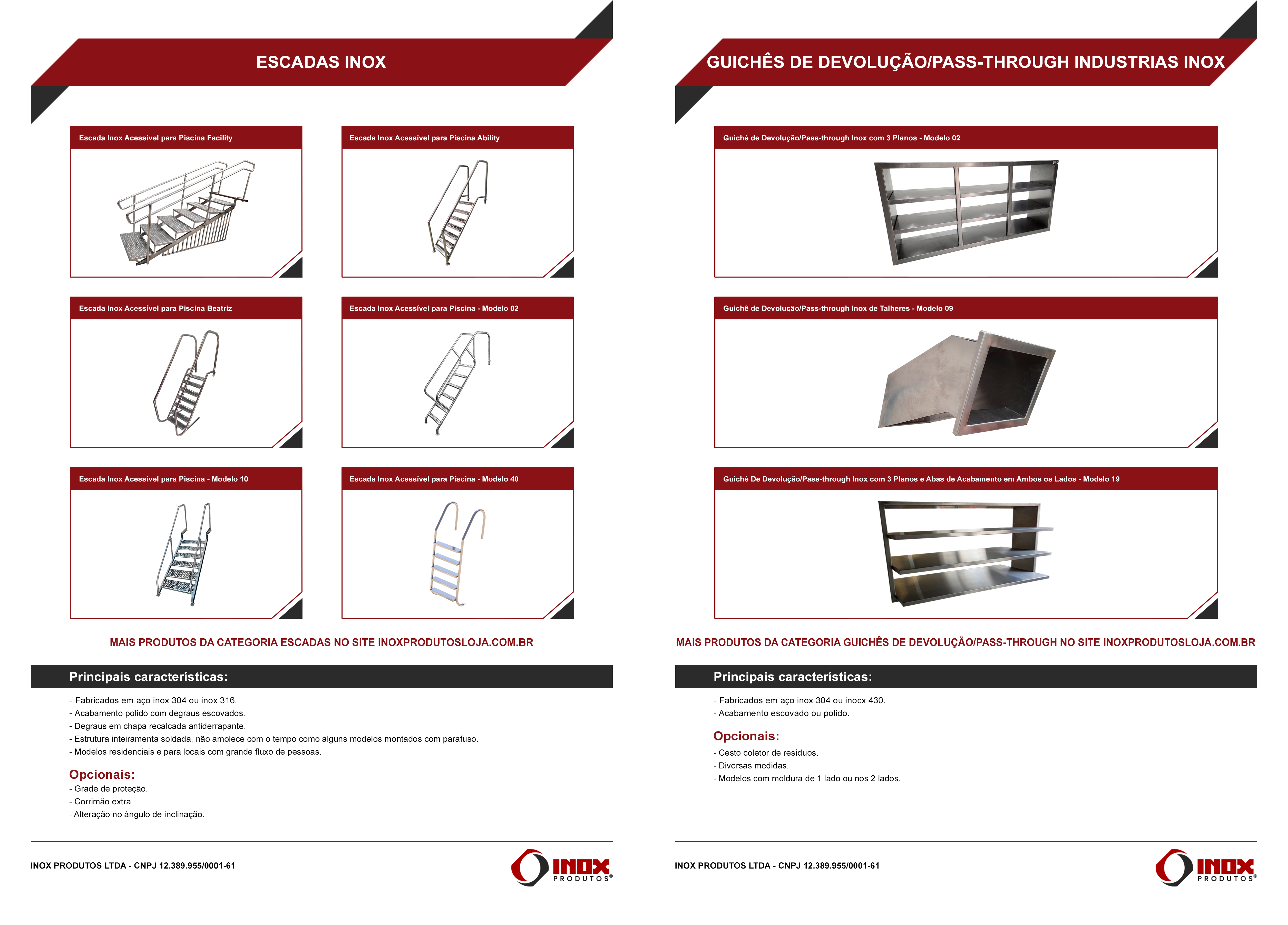 ESCADAS INOX

Escada Inox Acessível para Piscina Facility

Escada Inox Acessível para Piscina Ability

Escada Inox Acessível para Piscina Beatriz

Escada Inox Acessível para Piscina - Modelo 02

Escada Inox Acessível para Piscina - Modelo 10

Escada Inox Acessível para Piscina - Modelo 40

MAIS PRODUTOS DA CATEGORIA ESCADAS NO SITE INOXPRODUTOSLOJA.COM.BR

Principais características:

- Fabricados em aço inox 304 ou inox 316.
- Acabamento polido com degraus escovados.
- Degraus em chapa recalcada antiderrapante.
- Estrutura inteiramenta soldada, não amolece com o tempo como alguns modelos montados com parafuso.
- Modelos residenciais e para locais com grande fluxo de pessoas.

Opcionais:
- Grade de proteção.
- Corrimão extra.
- Alteração no ângulo de inclinação.

INOX PRODUTOS LTDA - CNPJ 12.389.955/0001-61

INOX PRODUTOS®

GUICHÊS DE DEVOLUÇÃO/PASS-THROUGH INDUSTRIAS INOX

Guichê de Devolução/Pass-through Inox com 3 Planos - Modelo 02

Guichê de Devolução/Pass-through Inox de Talheres - Modelo 09

Guichê De Devolução/Pass-through Inox com 3 Planos e Abas de Acabamento em Ambos os Lados - Modelo 19

MAIS PRODUTOS DA CATEGORIA GUICHÊS DE DEVOLUÇÃO/PASS-THROUGH NO SITE INOXPRODUTOSLOJA.COM.BR

Principais características:

- Fabricados em aço inox 304 ou inocx 430.
- Acabamento escovado ou polido.

Opcionais:
- Cesto coletor de resíduos.
- Diversas medidas.
- Modelos com moldura de 1 lado ou nos 2 lados.

INOX PRODUTOS LTDA - CNPJ 12.389.955/0001-61

INOX PRODUTOS®